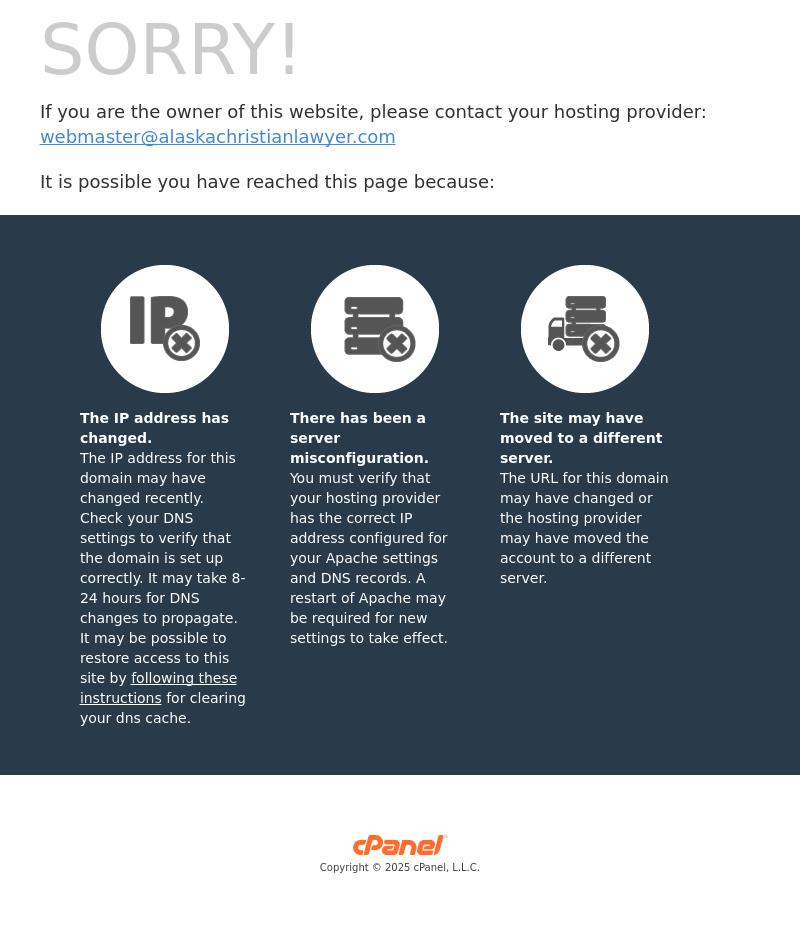 SORRY!

If you are the owner of this website, please contact your hosting provider: webmaster@alaskachristianlawyer.com

It is possible you have reached this page because:

IP

The IP address has changed.
The IP address for this domain may have changed recently. Check your DNS settings to verify that the domain is set up correctly. It may take 8-24 hours for DNS changes to propagate. It may be possible to restore access to this site by following these instructions for clearing your dns cache.

There has been a server misconfiguration.
You must verify that your hosting provider has the correct IP address configured for your Apache settings and DNS records. A restart of Apache may be required for new settings to take effect.

The site may have moved to a different server.
The URL for this domain may have changed or the hosting provider may have moved the account to a different server.

cPanel
Copyright © 2025 cPanel, L.L.C.